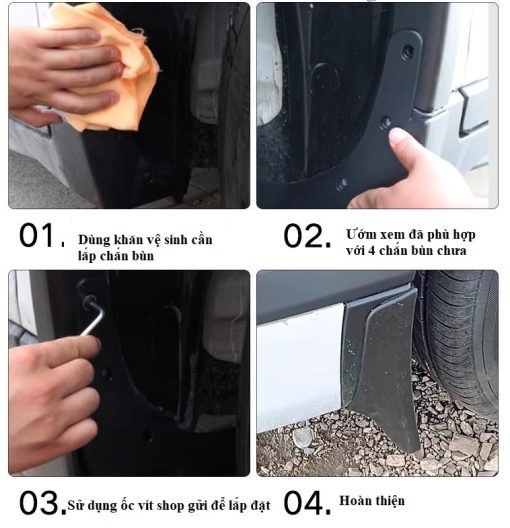 01. Dùng khăn vệ sinh cần lắp chắn bùn

02. Ướm xem đã phù hợp với 4 chắn bùn chưa

03. Sử dụng ốc vít shop gửi để lắp đặt

04. Hoàn thiện